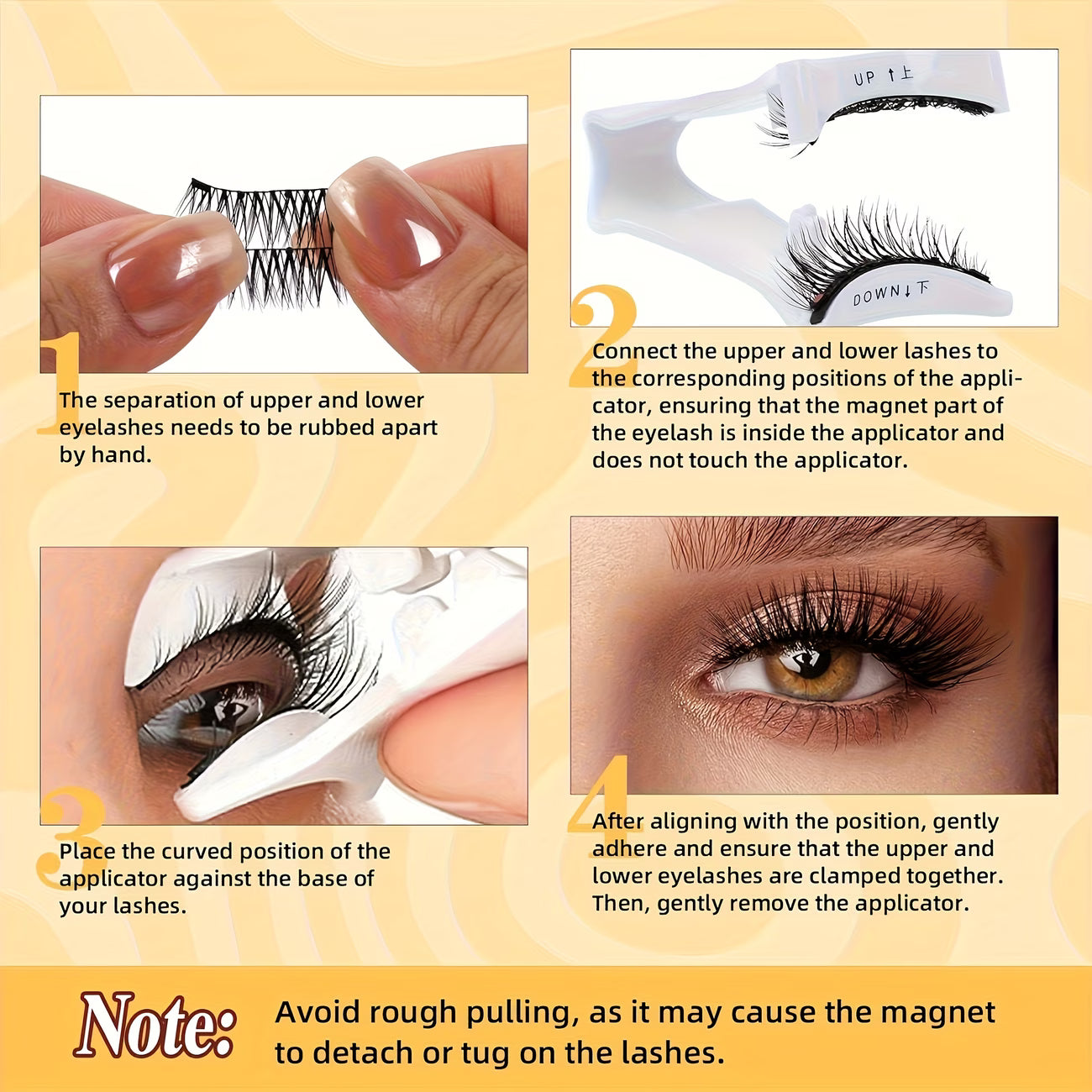 1
The separation of upper and lower eyelashes needs to be rubbed apart by hand.

UP ↑上

DOWN↓下

2
Connect the upper and lower lashes to the corresponding positions of the applicator, ensuring that the magnet part of the eyelash is inside the applicator and does not touch the applicator.

3
Place the curved position of the applicator against the base of your lashes.

4
After aligning with the position, gently adhere and ensure that the upper and lower eyelashes are clamped together. Then, gently remove the applicator.

Note: Avoid rough pulling, as it may cause the magnet to detach or tug on the lashes.